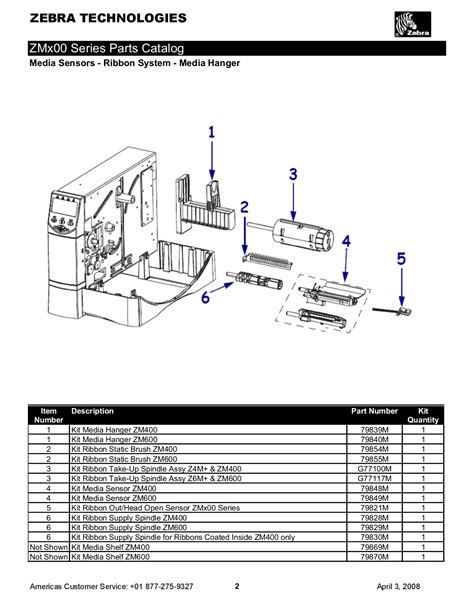 ZEBRA TECHNOLOGIES

Zebra

ZMx00 Series Parts Catalog

Media Sensors - Ribbon System - Media Hanger

1

2

3

4

5

6

| Item Number | Description | Part Number | Kit Quantity |
|---|---|---|---|
| 1 | Kit Media Hanger ZM400 | 79839M | 1 |
| 1 | Kit Media Hanger ZM600 | 79840M | 1 |
| 2 | Kit Ribbon Static Brush ZM400 | 79854M | 1 |
| 2 | Kit Ribbon Static Brush ZM600 | 79855M | 1 |
| 3 | Kit Ribbon Take-Up Spindle Assy Z4M+ & ZM400 | G77100M | 1 |
| 3 | Kit Ribbon Take-Up Spindle Assy Z6M+ & ZM600 | G77117M | 1 |
| 4 | Kit Media Sensor ZM400 | 79848M | 1 |
| 4 | Kit Media Sensor ZM600 | 79849M | 1 |
| 5 | Kit Ribbon Out/Head Open Sensor ZMx00 Series | 79821M | 1 |
| 6 | Kit Ribbon Supply Spindle ZM400 | 79828M | 1 |
| 6 | Kit Ribbon Supply Spindle ZM600 | 79829M | 1 |
| 6 | Kit Ribbon Supply Spindle for Ribbons Coated Inside ZM400 only | 79830M | 1 |
| Not Shown | Kit Media Shelf ZM400 | 79869M | 1 |
| Not Shown | Kit Media Shelf ZM600 | 79870M | 1 |

Americas Customer Service: +01 877-275-9327 2 April 3, 2008