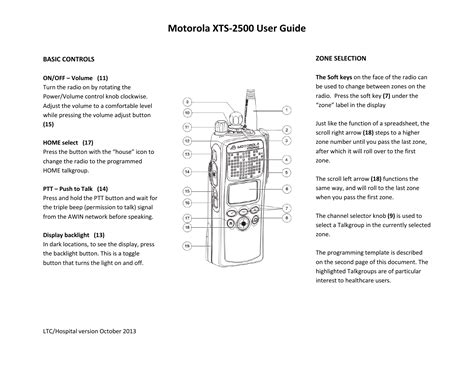 Motorola XTS-2500 User Guide

BASIC CONTROLS

ON/OFF – Volume (11)
Turn the radio on by rotating the Power/Volume control knob clockwise. Adjust the volume to a comfortable level while pressing the volume adjust button (15)

HOME select (17)
Press the button with the "house" icon to change the radio to the programmed HOME talkgroup.

PTT – Push to Talk (14)
Press and hold the PTT button and wait for the triple beep (permission to talk) signal from the AWIN network before speaking.

Display backlight (13)
In dark locations, to see the display, press the backlight button. This is a toggle button that turns the light on and off.

9
10
11
12
13
14
15
16
17
18
19
1
2
3
4
5
6
7
8
MOTOROLA

ZONE SELECTION

The Soft keys on the face of the radio can be used to change between zones on the radio. Press the soft key (7) under the "zone" label in the display

Just like the function of a spreadsheet, the scroll right arrow (18) steps to a higher zone number until you pass the last zone, after which it will roll over to the first zone.

The scroll left arrow (18) functions the same way, and will roll to the last zone when you pass the first zone.

The channel selector knob (9) is used to select a Talkgroup in the currently selected zone.

The programming template is described on the second page of this document. The highlighted Talkgroups are of particular interest to healthcare users.

LTC/Hospital version October 2013