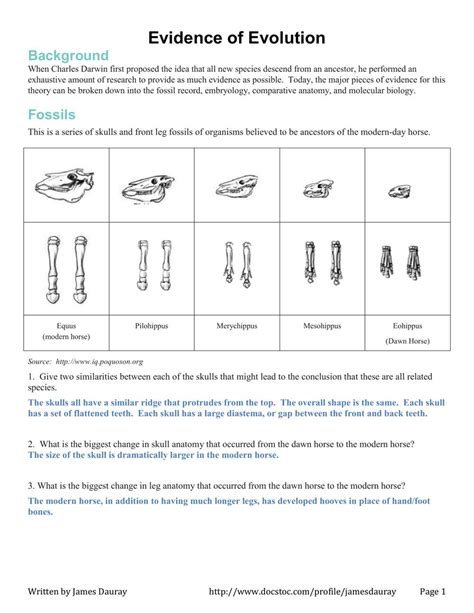 Evidence of Evolution

Background

When Charles Darwin first proposed the idea that all new species descend from an ancestor, he performed an exhaustive amount of research to provide as much evidence as possible. Today, the major pieces of evidence for this theory can be broken down into the fossil record, embryology, comparative anatomy, and molecular biology.

Fossils

This is a series of skulls and front leg fossils of organisms believed to be ancestors of the modern-day horse.

| Equus (modern horse) | Pilohippus | Merychippus | Mesohippus | Eohippus (Dawn Horse) |
|---|---|---|---|---|

Source: http://www.iq.poquoson.org

1. Give two similarities between each of the skulls that might lead to the conclusion that these are all related species.

The skulls all have a similar ridge that protrudes from the top. The overall shape is the same. Each skull has a set of flattened teeth. Each skull has a large diastema, or gap between the front and back teeth.

2. What is the biggest change in skull anatomy that occurred from the dawn horse to the modern horse?

The size of the skull is dramatically larger in the modern horse.

3. What is the biggest change in leg anatomy that occurred from the dawn horse to the modern horse?

The modern horse, in addition to having much longer legs, has developed hooves in place of hand/foot bones.

Written by James Dauray http://www.docstoc.com/profile/jamesdauray Page 1