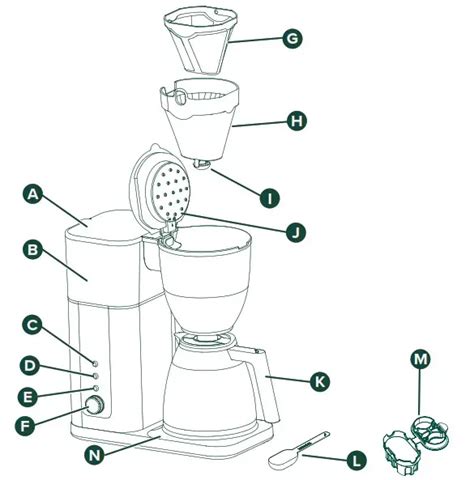 G
H
I
A
J
B
C
D
E
F
K
M
N
L