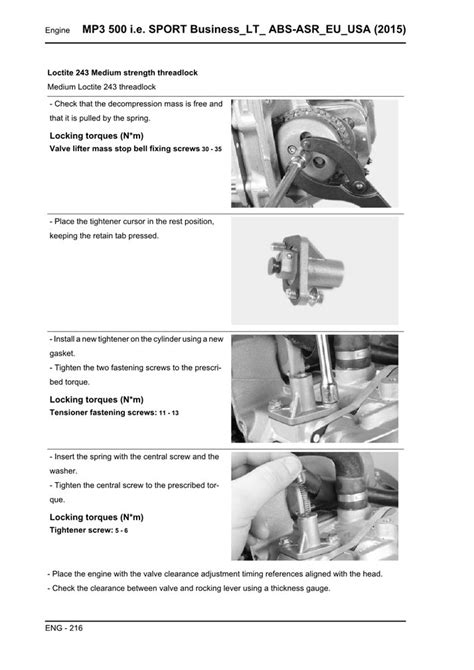 Engine MP3 500 i.e. SPORT Business_LT_ ABS-ASR_EU_USA (2015)

Loctite 243 Medium strength threadlock
Medium Loctite 243 threadlock

- Check that the decompression mass is free and that it is pulled by the spring.

Locking torques (N*m)
Valve lifter mass stop bell fixing screws 30 - 35

- Place the tightener cursor in the rest position, keeping the retain tab pressed.

- Install a new tightener on the cylinder using a new gasket.
- Tighten the two fastening screws to the prescribed torque.

Locking torques (N*m)
Tensioner fastening screws: 11 - 13

- Insert the spring with the central screw and the washer.
- Tighten the central screw to the prescribed torque.

Locking torques (N*m)
Tightener screw: 5 - 6

- Place the engine with the valve clearance adjustment timing references aligned with the head.
- Check the clearance between valve and rocking lever using a thickness gauge.

ENG - 216