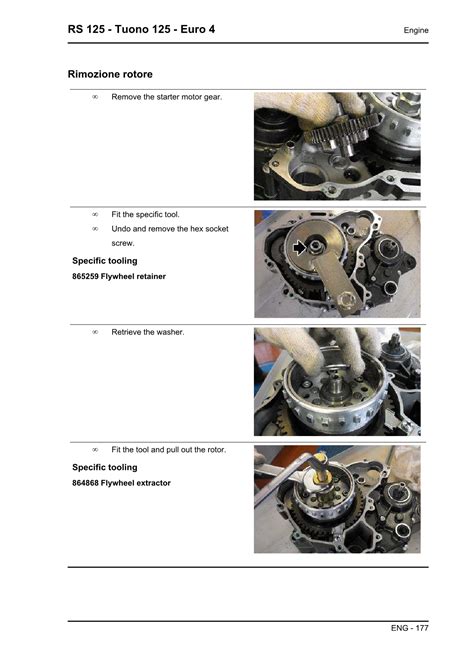 RS 125 - Tuono 125 - Euro 4

Engine

Rimozione rotore

∞ Remove the starter motor gear.

∞ Fit the specific tool.

∞ Undo and remove the hex socket screw.

Specific tooling

865259 Flywheel retainer

∞ Retrieve the washer.

∞ Fit the tool and pull out the rotor.

Specific tooling

864868 Flywheel extractor

ENG - 177