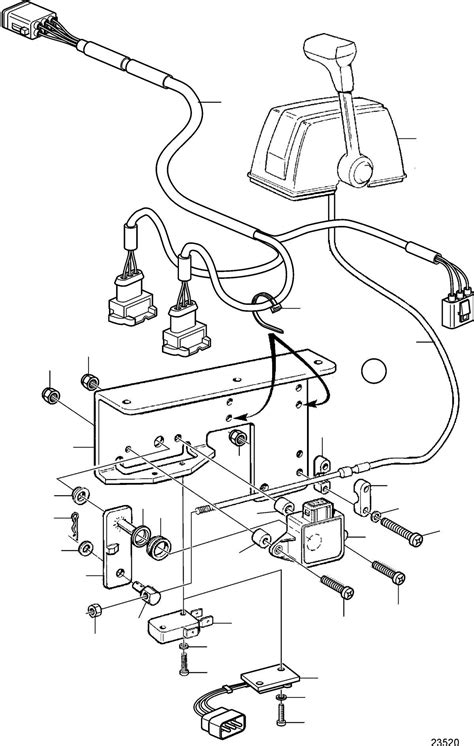 23520