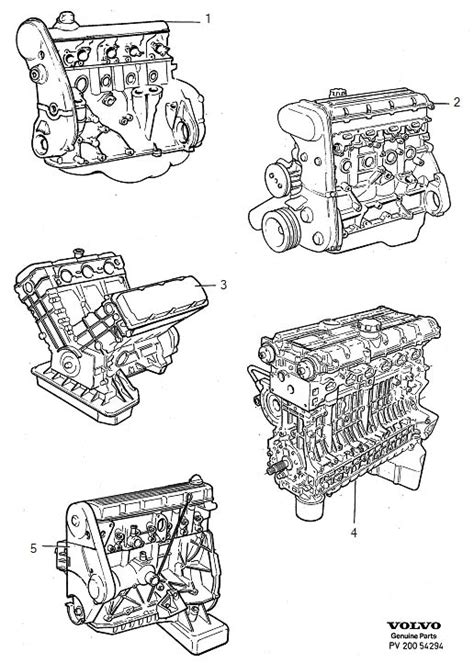 1
2
3
4
5
VOLVO
Genuine Parts
PV 200 54294