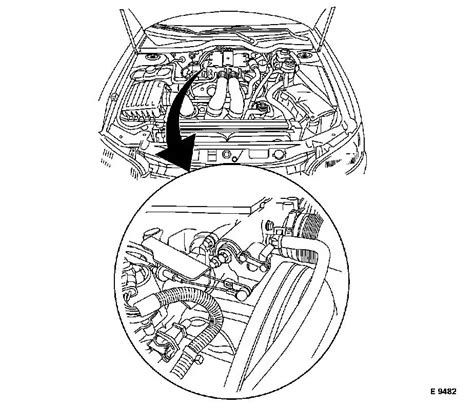 E 9482