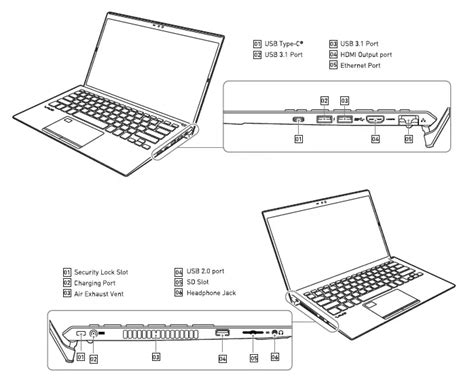 01 USB Type-C®
02 USB 3.1 Port
03 USB 3.1 Port
04 HDMI Output port
05 Ethernet Port

02 03
01 04 05

01 Security Lock Slot
02 Charging Port
03 Air Exhaust Vent
04 USB 2.0 port
05 SD Slot
06 Headphone Jack

01 02 03 04 05 06