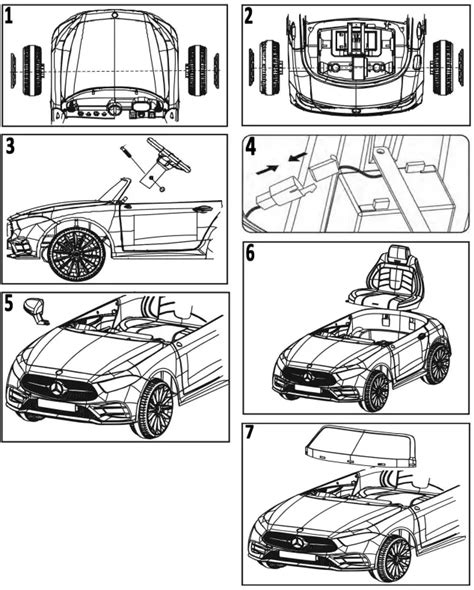 1

2

3

4

5

6

7