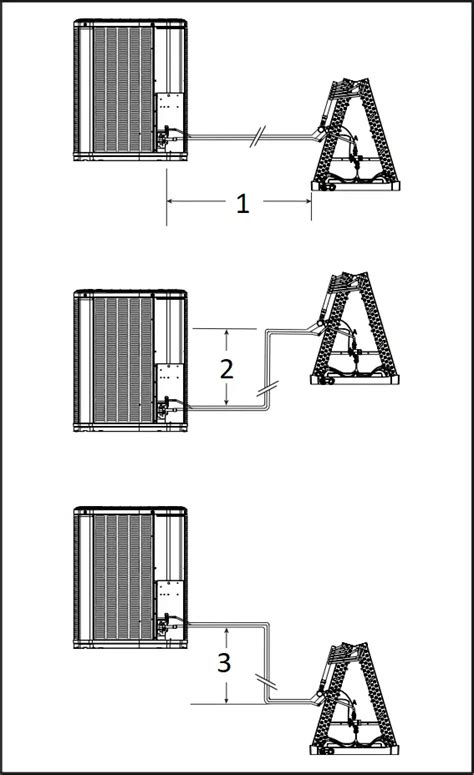 1

2

3