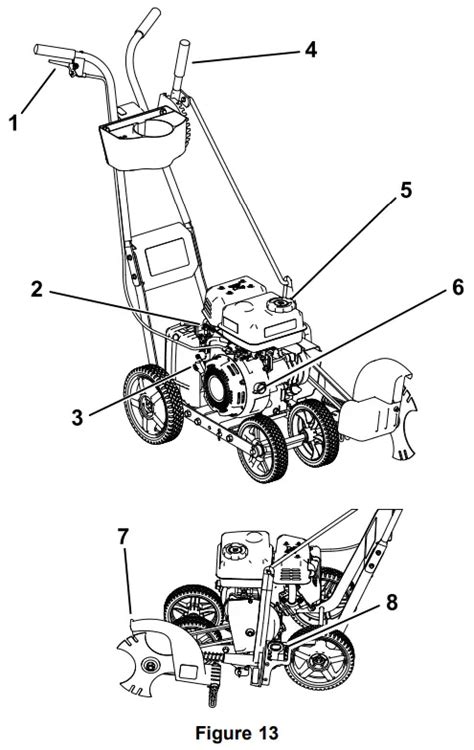 1
4
5
2
6
3
7
8
Figure 13