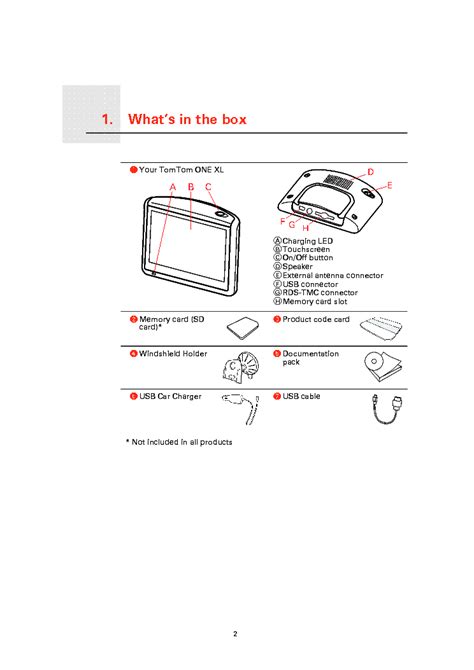 1. What's in the box

1 Your TomTom ONE XL

A B C

D

E

F G H

Ⓐ Charging LED
Ⓑ Touchscreen
Ⓒ On/Off button
Ⓓ Speaker
Ⓔ External antenna connector
Ⓕ USB connector
Ⓖ RDS-TMC connector
Ⓗ Memory card slot

2 Memory card (SD card)*

3 Product code card

4 Windshield Holder

5 Documentation pack

6 USB Car Charger

7 USB cable

* Not included in all products

2