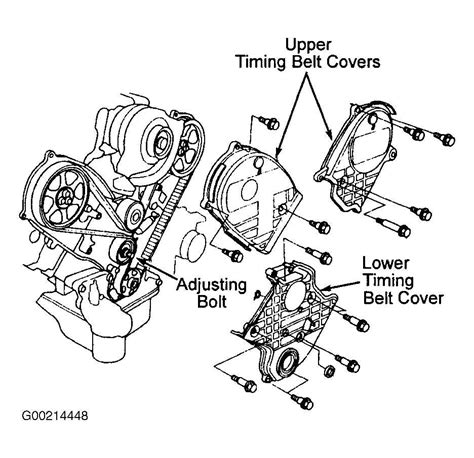 Upper Timing Belt Covers

Adjusting Bolt

Lower Timing Belt Cover

G00214448