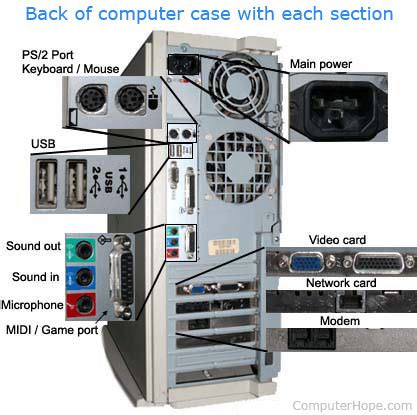 Back of computer case with each section

PS/2 Port
Keyboard / Mouse

Main power

USB

1
USB
2

Sound out

Sound in

Microphone

MIDI / Game port

Video card

Network card

Modem

ComputerHope.com