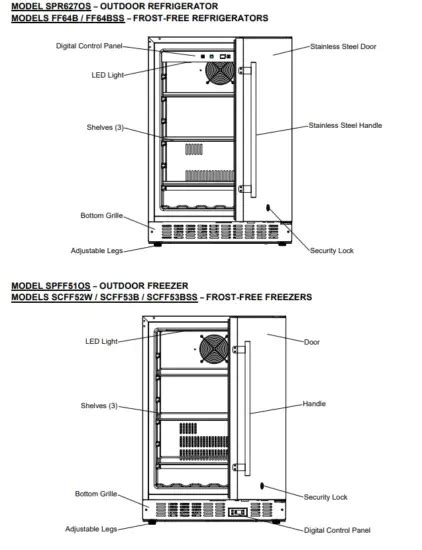 MODEL SPR627OS – OUTDOOR REFRIGERATOR
MODELS FF64B / FF64BSS – FROST-FREE REFRIGERATORS

Digital Control Panel
LED Light
Shelves (3)
Bottom Grille
Adjustable Legs
Stainless Steel Door
Stainless Steel Handle
Security Lock

MODEL SPFF51OS – OUTDOOR FREEZER
MODELS SCFF52W / SCFF53B / SCFF53BSS – FROST-FREE FREEZERS

LED Light
Shelves (3)
Bottom Grille
Adjustable Legs
Door
Handle
Security Lock
Digital Control Panel