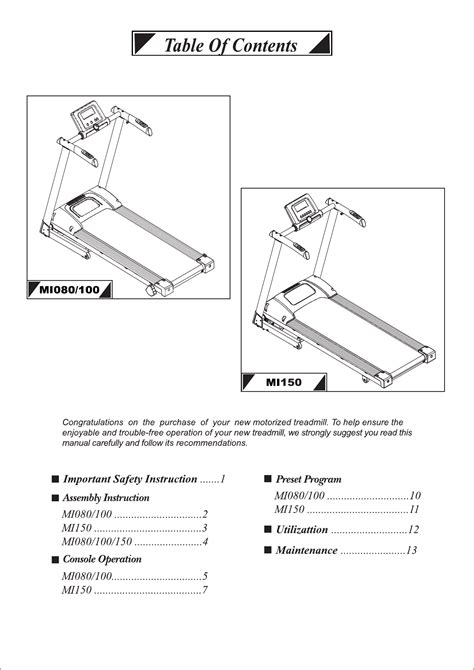 Table Of Contents

MI080/100

MI150

Congratulations on the purchase of your new motorized treadmill. To help ensure the enjoyable and trouble-free operation of your new treadmill, we strongly suggest you read this manual carefully and follow its recommendations.

■ Important Safety Instruction .......1

■ Assembly Instruction

MI080/100 ...............................2
MI150 ......................................3
MI080/100/150 ........................4

■ Console Operation

MI080/100................................5
MI150 ......................................7

■ Preset Program

MI080/100 .............................10
MI150 ....................................11

■ Utilizattion ...........................12

■ Maintenance .......................13