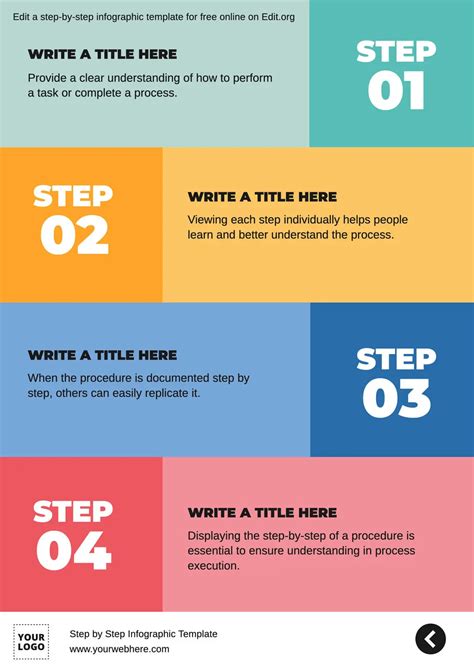 Edit a step-by-step infographic template for free online on Edit.org

WRITE A TITLE HERE

Provide a clear understanding of how to perform a task or complete a process.

STEP 01

STEP 02

WRITE A TITLE HERE

Viewing each step individually helps people learn and better understand the process.

WRITE A TITLE HERE

When the procedure is documented step by step, others can easily replicate it.

STEP 03

STEP 04

WRITE A TITLE HERE

Displaying the step-by-step of a procedure is essential to ensure understanding in process execution.

YOUR LOGO

Step by Step Infographic Template

www.yourwebhere.com