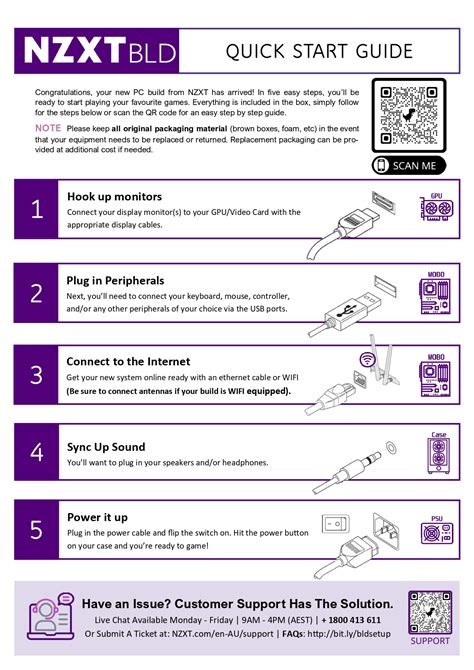 NZXT BLD

QUICK START GUIDE

Congratulations, your new PC build from NZXT has arrived! In five easy steps, you'll be ready to start playing your favourite games. Everything is included in the box, simply follow for the steps below or scan the QR code for an easy step by step guide.

NOTE Please keep all original packaging material (brown boxes, foam, etc) in the event that your equipment needs to be replaced or returned. Replacement packaging can be provided at additional cost if needed.

SCAN ME

1
Hook up monitors
Connect your display monitor(s) to your GPU/Video Card with the appropriate display cables.
GPU

2
Plug in Peripherals
Next, you'll need to connect your keyboard, mouse, controller, and/or any other peripherals of your choice via the USB ports.
MOBO

3
Connect to the Internet
Get your new system online ready with an ethernet cable or WIFI
(Be sure to connect antennas if your build is WIFI equipped).
MOBO

4
Sync Up Sound
You'll want to plug in your speakers and/or headphones.
Case

5
Power it up
Plug in the power cable and flip the switch on. Hit the power button on your case and you're ready to game!
PSU

Have an Issue? Customer Support Has The Solution.
Live Chat Available Monday - Friday | 9AM - 4PM (AEST) | + 1800 413 611
Or Submit A Ticket at: NZXT.com/en-AU/support | FAQs: http://bit.ly/bldsetup
SUPPORT