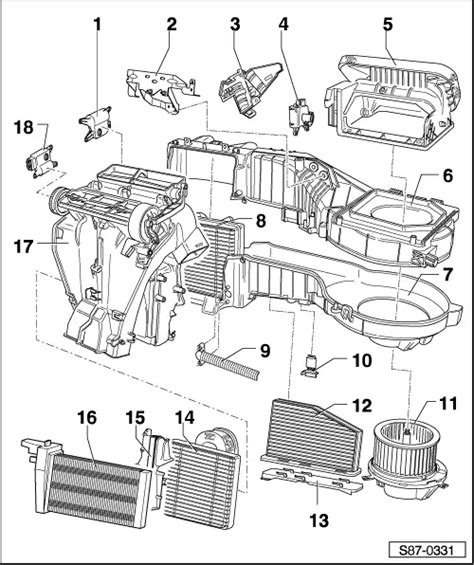 1
2
3
4
5
18
6
8
17
7
9
10
12
11
16
15
14
13
S87-0331