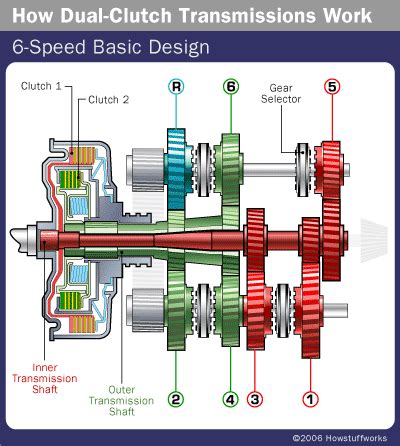 How Dual-Clutch Transmissions Work

6-Speed Basic Design

Clutch 1

Clutch 2

R

6

Gear Selector

5

Inner Transmission Shaft

Outer Transmission Shaft

2

4

3

1

©2006 Howstuffworks