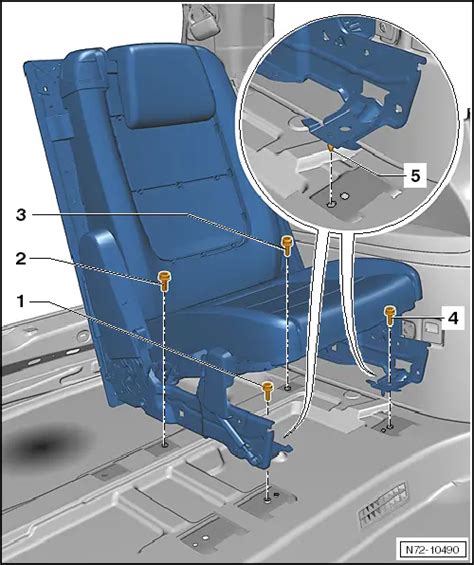 5
3
2
1
4
N72-10490