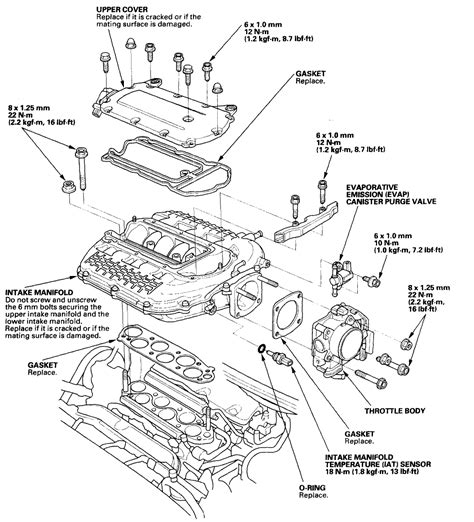 UPPER COVER
Replace if it is cracked or if the mating surface is damaged.

6 x 1.0 mm
12 N·m
(1.2 kgf·m, 8.7 lbf·ft)

GASKET
Replace.

8 x 1.25 mm
22 N·m
(2.2 kgf·m, 16 lbf·ft)

6 x 1.0 mm
12 N·m
(1.2 kgf·m, 8.7 lbf·ft)

EVAPORATIVE EMISSION (EVAP) CANISTER PURGE VALVE

6 x 1.0 mm
10 N·m
(1.0 kgf·m, 7.2 lbf·ft)

8 x 1.25 mm
22 N·m
(2.2 kgf·m, 16 lbf·ft)

INTAKE MANIFOLD
Do not screw and unscrew the 6 mm bolts securing the upper intake manifold and the lower intake manifold.
Replace if it is cracked or if the mating surface is damaged.

GASKET
Replace.

THROTTLE BODY

GASKET
Replace.

INTAKE MANIFOLD TEMPERATURE (IAT) SENSOR
18 N·m (1.8 kgf·m, 13 lbf·ft)

O-RING
Replace.