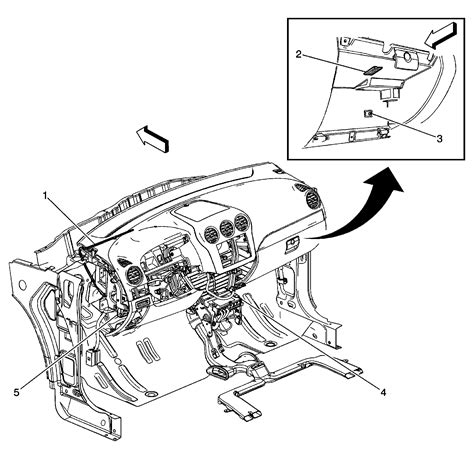 2
3
1
5
4