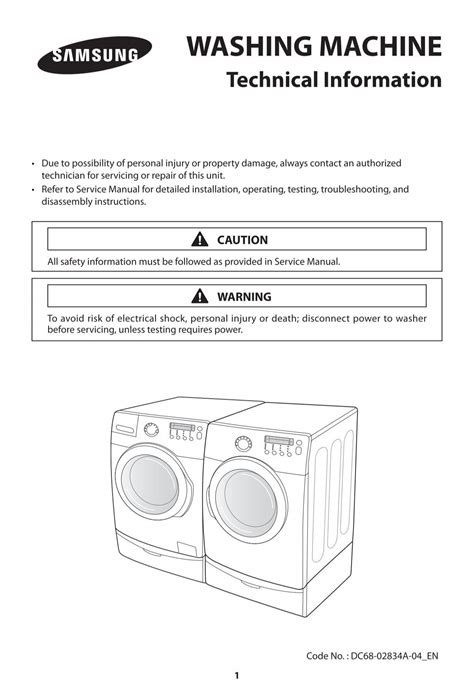 SAMSUNG

WASHING MACHINE

Technical Information

• Due to possibility of personal injury or property damage, always contact an authorized technician for servicing or repair of this unit.
• Refer to Service Manual for detailed installation, operating, testing, troubleshooting, and disassembly instructions.

CAUTION

All safety information must be followed as provided in Service Manual.

WARNING

To avoid risk of electrical shock, personal injury or death; disconnect power to washer before servicing, unless testing requires power.

Code No. : DC68-02834A-04_EN

1