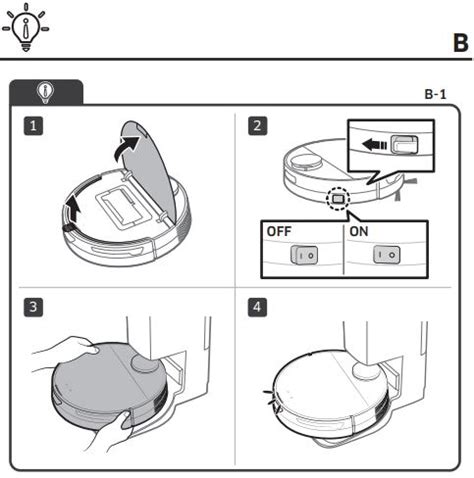 B

B-1

1

2

OFF

ON

3

4