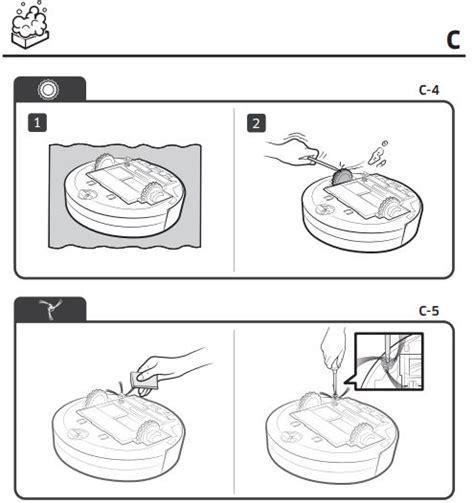 C

C-4

1

2

C-5