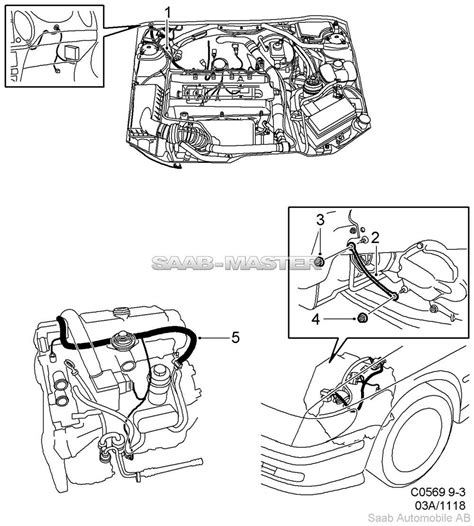 1

3

2

SAAB-MASTER

4

5

C0569 9-3
03A/1118
Saab Automobile AB