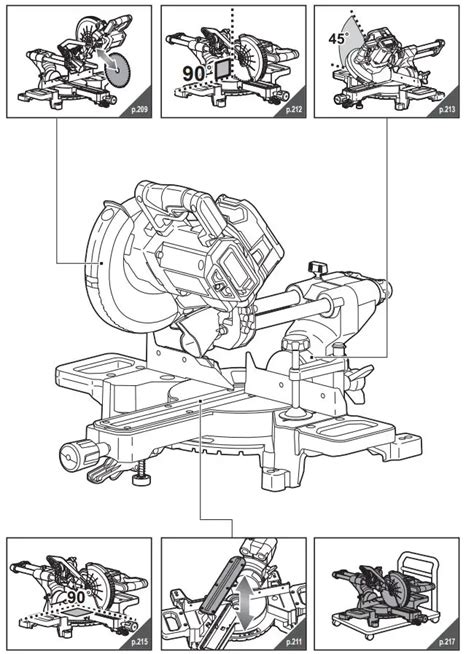 p.209

90°

p.212

45°

p.213

90°

p.215

p.211

p.217