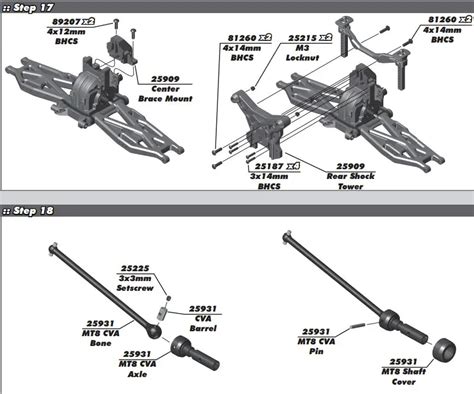 :: Step 17

89207 x2
4x12mm
BHCS

25909
Center
Brace Mount

81260 x2
4x14mm
BHCS

25215 x2
M3
Locknut

81260 x2
4x14mm
BHCS

25187 x4
3x14mm
BHCS

25909
Rear Shock
Tower

:: Step 18

25225
3x3mm
Setscrew

25931
CVA
Barrel

25931
MT8 CVA
Bone

25931
MT8 CVA
Axle

25931
MT8 CVA
Pin

25931
MT8 Shaft
Cover