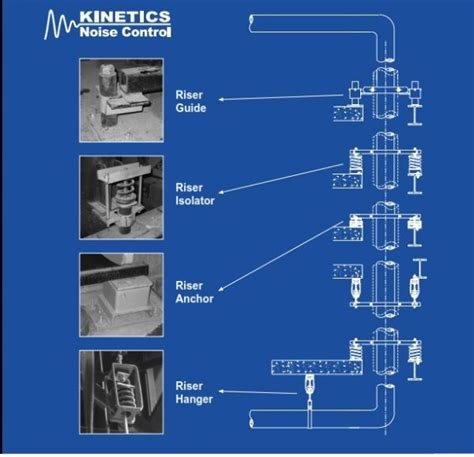 KINETICS
Noise Control

Riser
Guide

Riser
Isolator

Riser
Anchor

Riser
Hanger