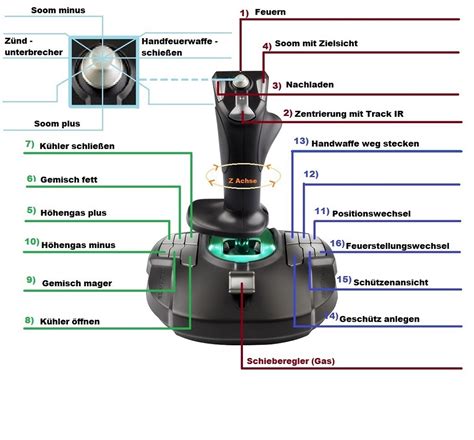 Soom minus

Zünd - unterbrecher

Handfeuerwaffe - schießen

Soom plus

1) Feuern

4) Soom mit Zielsicht

3) Nachladen

2) Zentrierung mit Track IR

7) Kühler schließen

6) Gemisch fett

5) Höhengas plus

10) Höhengas minus

9) Gemisch mager

8) Kühler öffnen

Z Achse

13) Handwaffe weg stecken

12)

11) Positionswechsel

16) Feuerstellungswechsel

15) Schützenansicht

14) Geschütz anlegen

Schieberegler (Gas)