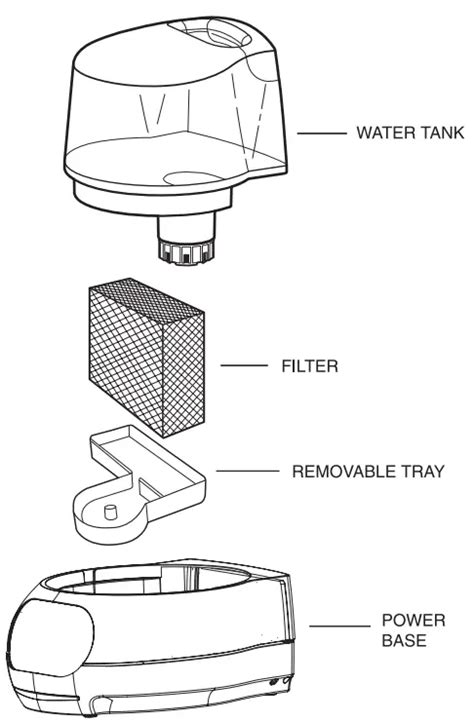 WATER TANK

FILTER

REMOVABLE TRAY

POWER BASE