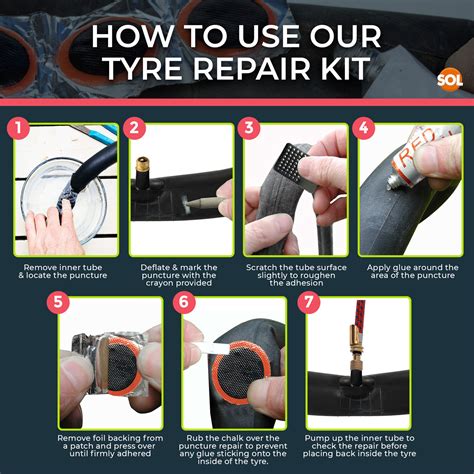 HOW TO USE OUR TYRE REPAIR KIT

SOL

1
Remove inner tube & locate the puncture

2
Deflate & mark the puncture with the crayon provided

3
Scratch the tube surface slightly to roughen the adhesion

4
RED
Apply glue around the area of the puncture

5
Remove foil backing from a patch and press over until firmly adhered

6
Rub the chalk over the puncture repair to prevent any glue sticking onto the inside of the tyre.

7
Pump up the inner tube to check the repair before placing back inside the tyre