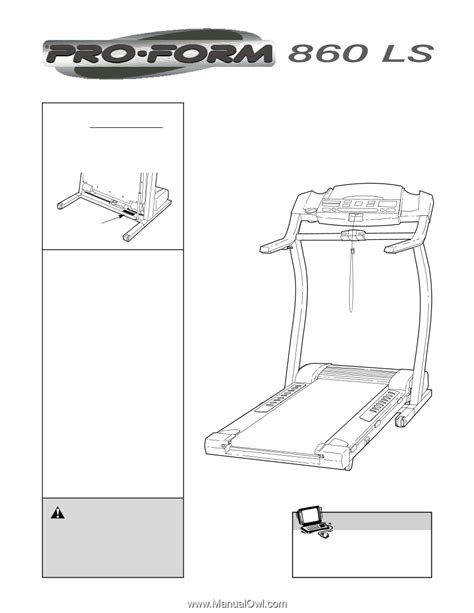 PRO·FORM 860 LS

www.ManualOwl.com