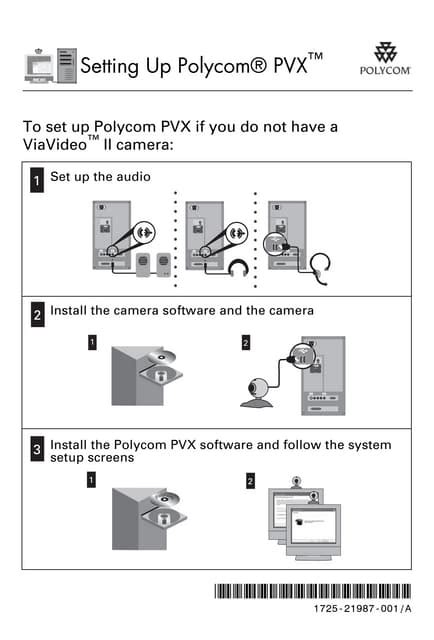 Setting Up Polycom® PVX™

POLYCOM

To set up Polycom PVX if you do not have a ViaVideo™ II camera:

1 Set up the audio

2 Install the camera software and the camera

1

2

3 Install the Polycom PVX software and follow the system setup screens

1

2

1725-21987-001/A