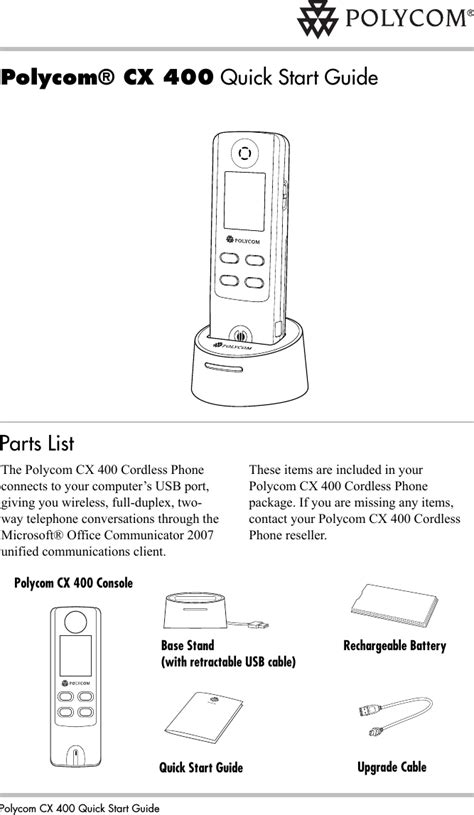 POLYCOM®

Polycom® CX 400 Quick Start Guide

POLYCOM

POLYCOM

Parts List

The Polycom CX 400 Cordless Phone connects to your computer's USB port, giving you wireless, full-duplex, two-way telephone conversations through the Microsoft® Office Communicator 2007 unified communications client.

These items are included in your Polycom CX 400 Cordless Phone package. If you are missing any items, contact your Polycom CX 400 Cordless Phone reseller.

Polycom CX 400 Console

POLYCOM

Base Stand (with retractable USB cable)

Rechargeable Battery

Quick Start Guide

Upgrade Cable

Polycom CX 400 Quick Start Guide