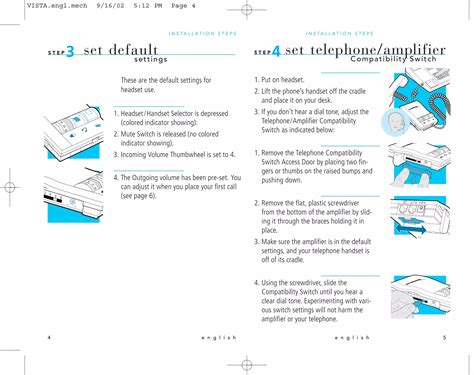 VISTA.engl.mech 9/16/02 5:12 PM Page 4

INSTALLATION STEPS

STEP 3 set default settings

These are the default settings for headset use.

1. Headset/Handset Selector is depressed (colored indicator showing).
2. Mute Switch is released (no colored indicator showing).
3. Incoming Volume Thumbwheel is set to 4.

4. The Outgoing volume has been pre-set. You can adjust it when you place your first call (see page 6).

4 english

INSTALLATION STEPS

STEP 4 set telephone/amplifier Compatibility Switch

1. Put on headset.
2. Lift the phone's handset off the cradle and place it on your desk.
3. If you don't hear a dial tone, adjust the Telephone/Amplifier Compatibility Switch as indicated below:

1. Remove the Telephone Compatibility Switch Access Door by placing two fingers or thumbs on the raised bumps and pushing down.

2. Remove the flat, plastic screwdriver from the bottom of the amplifier by sliding it through the braces holding it in place.
3. Make sure the amplifier is in the default settings, and your telephone handset is off of its cradle.

4. Using the screwdriver, slide the Compatibility Switch until you hear a clear dial tone. Experimenting with various switch settings will not harm the amplifier or your telephone.

english 5