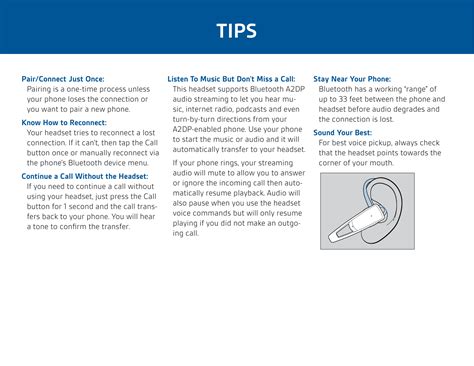 TIPS

Pair/Connect Just Once:
Pairing is a one-time process unless your phone loses the connection or you want to pair a new phone.

Know How to Reconnect:
Your headset tries to reconnect a lost connection. If it can't, then tap the Call button once or manually reconnect via the phone's Bluetooth device menu.

Continue a Call Without the Headset:
If you need to continue a call without using your headset, just press the Call button for 1 second and the call transfers back to your phone. You will hear a tone to confirm the transfer.

Listen To Music But Don't Miss a Call:
This headset supports Bluetooth A2DP audio streaming to let you hear music, internet radio, podcasts and even turn-by-turn directions from your A2DP-enabled phone. Use your phone to start the music or audio and it will automatically transfer to your headset.

If your phone rings, your streaming audio will mute to allow you to answer or ignore the incoming call then automatically resume playback. Audio will also pause when you use the headset voice commands but will only resume playing if you did not make an outgoing call.

Stay Near Your Phone:
Bluetooth has a working "range" of up to 33 feet between the phone and headset before audio degrades and the connection is lost.

Sound Your Best:
For best voice pickup, always check that the headset points towards the corner of your mouth.