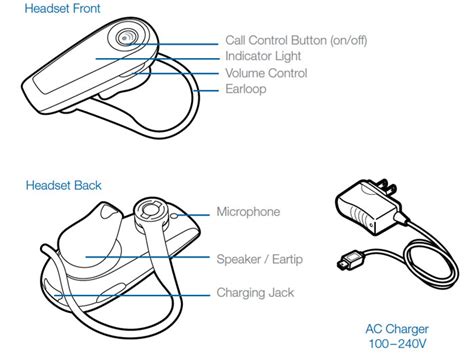 Headset Front

Call Control Button (on/off)
Indicator Light
Volume Control
Earloop

Headset Back

Microphone
Speaker / Eartip
Charging Jack

AC Charger
100–240V