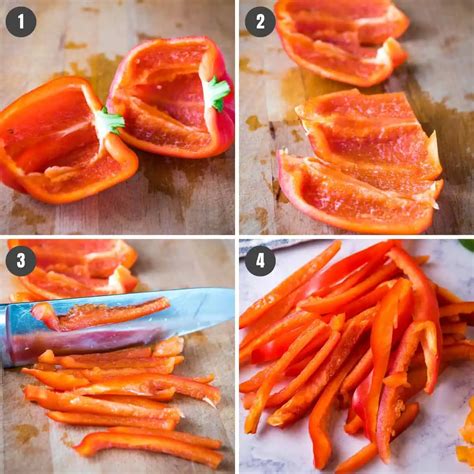 1
2
3
4