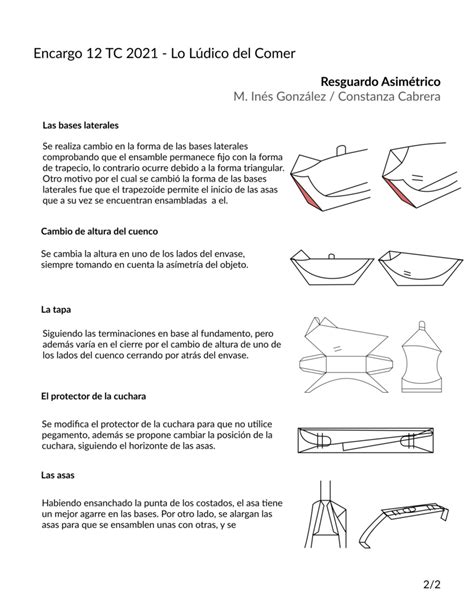 Encargo 12 TC 2021 - Lo Lúdico del Comer

Resguardo Asimétrico
M. Inés González / Constanza Cabrera

Las bases laterales

Se realiza cambio en la forma de las bases laterales comprobando que el ensamble permanece fijo con la forma de trapecio, lo contrario ocurre debido a la forma triangular. Otro motivo por el cual se cambió la forma de las bases laterales fue que el trapezoide permite el inicio de las asas que a su vez se encuentran ensambladas a el.

Cambio de altura del cuenco

Se cambia la altura en uno de los lados del envase, siempre tomando en cuenta la asimetría del objeto.

La tapa

Siguiendo las terminaciones en base al fundamento, pero además varía en el cierre por el cambio de altura de uno de los lados del cuenco cerrando por atrás del envase.

El protector de la cuchara

Se modifica el protector de la cuchara para que no utilice pegamento, además se propone cambiar la posición de la cuchara, siguiendo el horizonte de las asas.

Las asas

Habiendo ensanchado la punta de los costados, el asa tiene un mejor agarre en las bases. Por otro lado, se alargan las asas para que se ensamblen unas con otras, y se

2/2