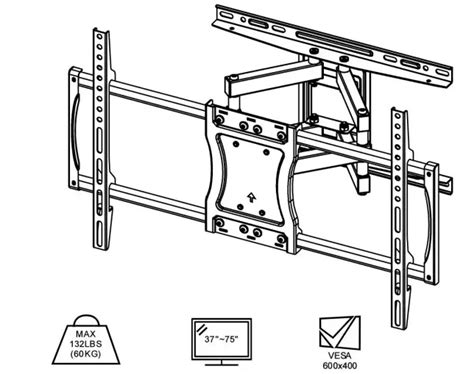 MAX
132LBS
(60KG)

37"~75"

VESA
600x400