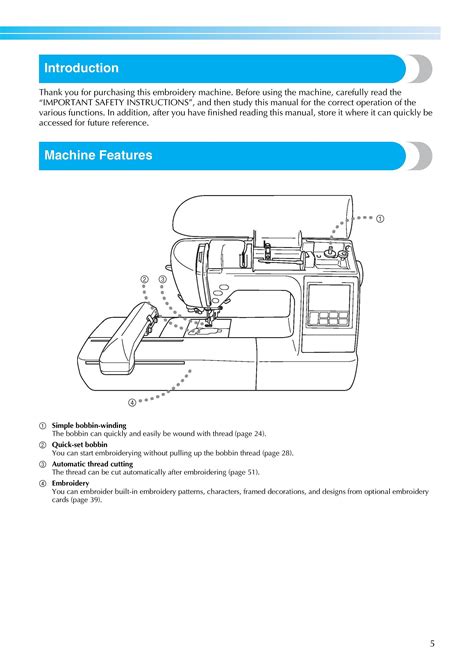 Introduction

Thank you for purchasing this embroidery machine. Before using the machine, carefully read the "IMPORTANT SAFETY INSTRUCTIONS", and then study this manual for the correct operation of the various functions. In addition, after you have finished reading this manual, store it where it can quickly be accessed for future reference.

Machine Features

①

② ③

④

① Simple bobbin-winding
The bobbin can quickly and easily be wound with thread (page 24).

② Quick-set bobbin
You can start embroiderying without pulling up the bobbin thread (page 28).

③ Automatic thread cutting
The thread can be cut automatically after embroidering (page 51).

④ Embroidery
You can embroider built-in embroidery patterns, characters, framed decorations, and designs from optional embroidery cards (page 39).

5