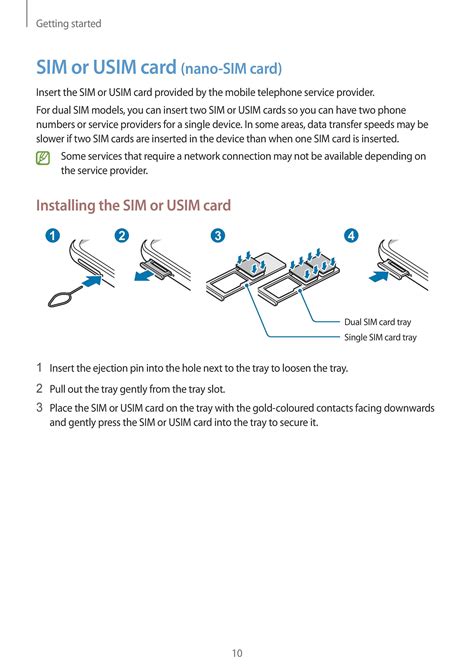 Getting started

SIM or USIM card (nano-SIM card)

Insert the SIM or USIM card provided by the mobile telephone service provider.

For dual SIM models, you can insert two SIM or USIM cards so you can have two phone numbers or service providers for a single device. In some areas, data transfer speeds may be slower if two SIM cards are inserted in the device than when one SIM card is inserted.

Some services that require a network connection may not be available depending on the service provider.

Installing the SIM or USIM card

1 2 3 4

Dual SIM card tray
Single SIM card tray

1 Insert the ejection pin into the hole next to the tray to loosen the tray.

2 Pull out the tray gently from the tray slot.

3 Place the SIM or USIM card on the tray with the gold-coloured contacts facing downwards and gently press the SIM or USIM card into the tray to secure it.

10