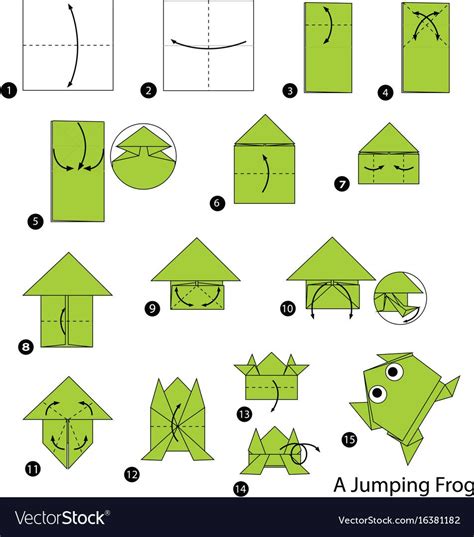 1
2
3
4
5
6
7
8
9
10
11
12
13
14
15
A Jumping Frog

VectorStock®
VectorStock.com/16381182