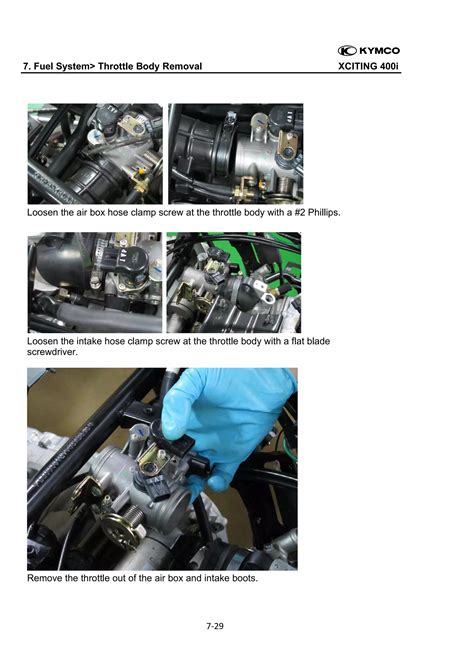 KYMCO

7. Fuel System> Throttle Body Removal XCITING 400i

Loosen the air box hose clamp screw at the throttle body with a #2 Phillips.

Loosen the intake hose clamp screw at the throttle body with a flat blade screwdriver.

Remove the throttle out of the air box and intake boots.

7-29