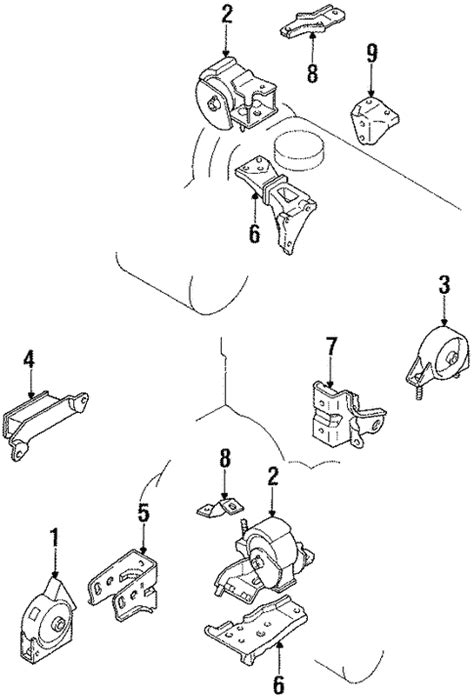 2
8
9
6
3
4
7
8
2
5
1
6