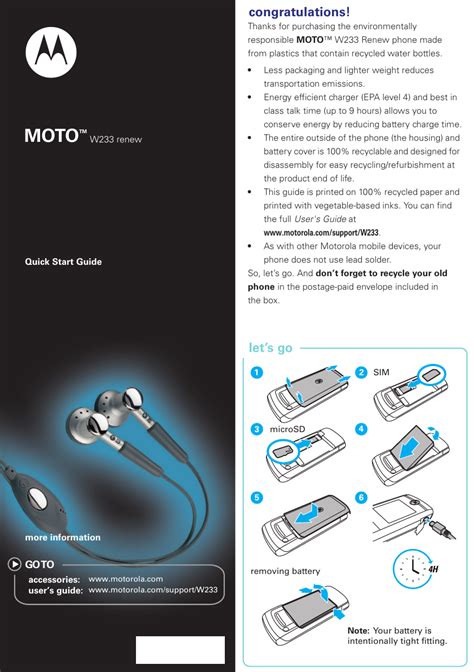 MOTO™ W233 renew

Quick Start Guide

more information

GOTO
accessories: www.motorola.com
user's guide: www.motorola.com/support/W233

congratulations!
Thanks for purchasing the environmentally responsible MOTO™ W233 Renew phone made from plastics that contain recycled water bottles.

• Less packaging and lighter weight reduces transportation emissions.
• Energy efficient charger (EPA level 4) and best in class talk time (up to 9 hours) allows you to conserve energy by reducing battery charge time.
• The entire outside of the phone (the housing) and battery cover is 100% recyclable and designed for disassembly for easy recycling/refurbishment at the product end of life.
• This guide is printed on 100% recycled paper and printed with vegetable-based inks. You can find the full User's Guide at www.motorola.com/support/W233.
• As with other Motorola mobile devices, your phone does not use lead solder.

So, let's go. And don't forget to recycle your old phone in the postage-paid envelope included in the box.

let's go

1
2 SIM
3 microSD
4
5
6
4H

removing battery

Note: Your battery is intentionally tight fitting.